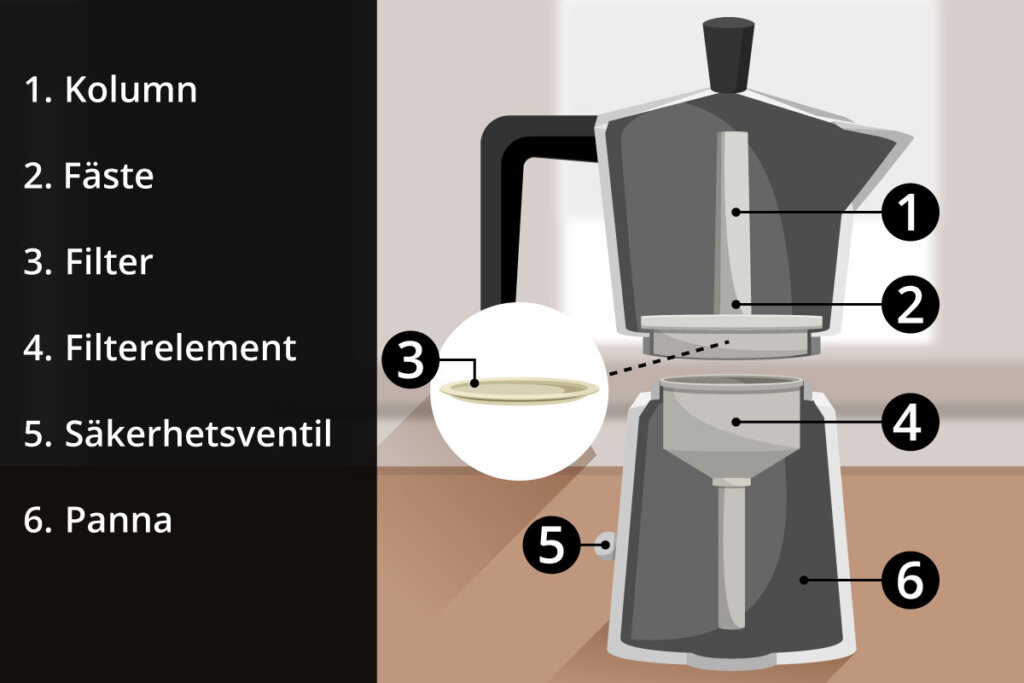 1. Kolumn

2. Fäste

3. Filter

4. Filterelement

5. Säkerhetsventil

6. Panna

1
2
3
4
5
6